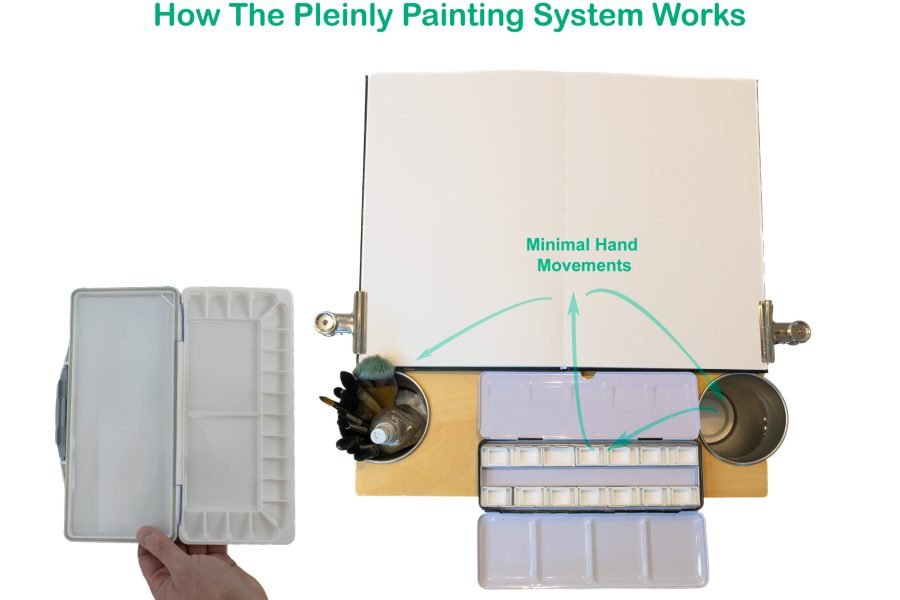 How The Pleinly Painting System Works

Minimal Hand Movements